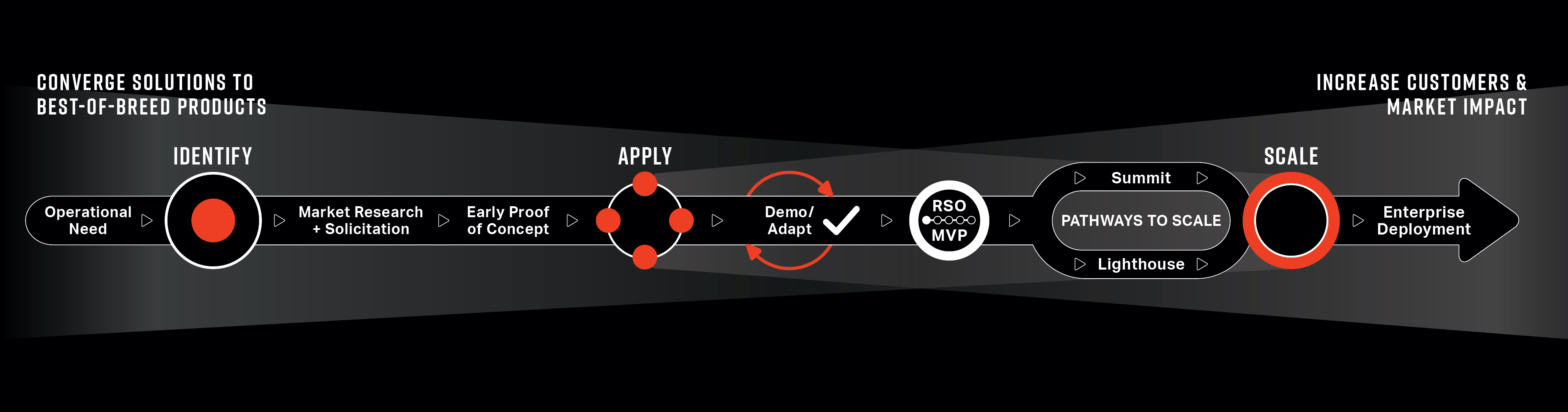 CONVERGE SOLUTIONS TO BEST-OF-BREED PRODUCTS

INCREASE CUSTOMERS & MARKET IMPACT

IDENTIFY

APPLY

SCALE

Operational Need

Market Research + Solicitation

Early Proof of Concept

Demo/ Adapt

RSO

MVP

Summit

PATHWAYS TO SCALE

Lighthouse

Enterprise Deployment